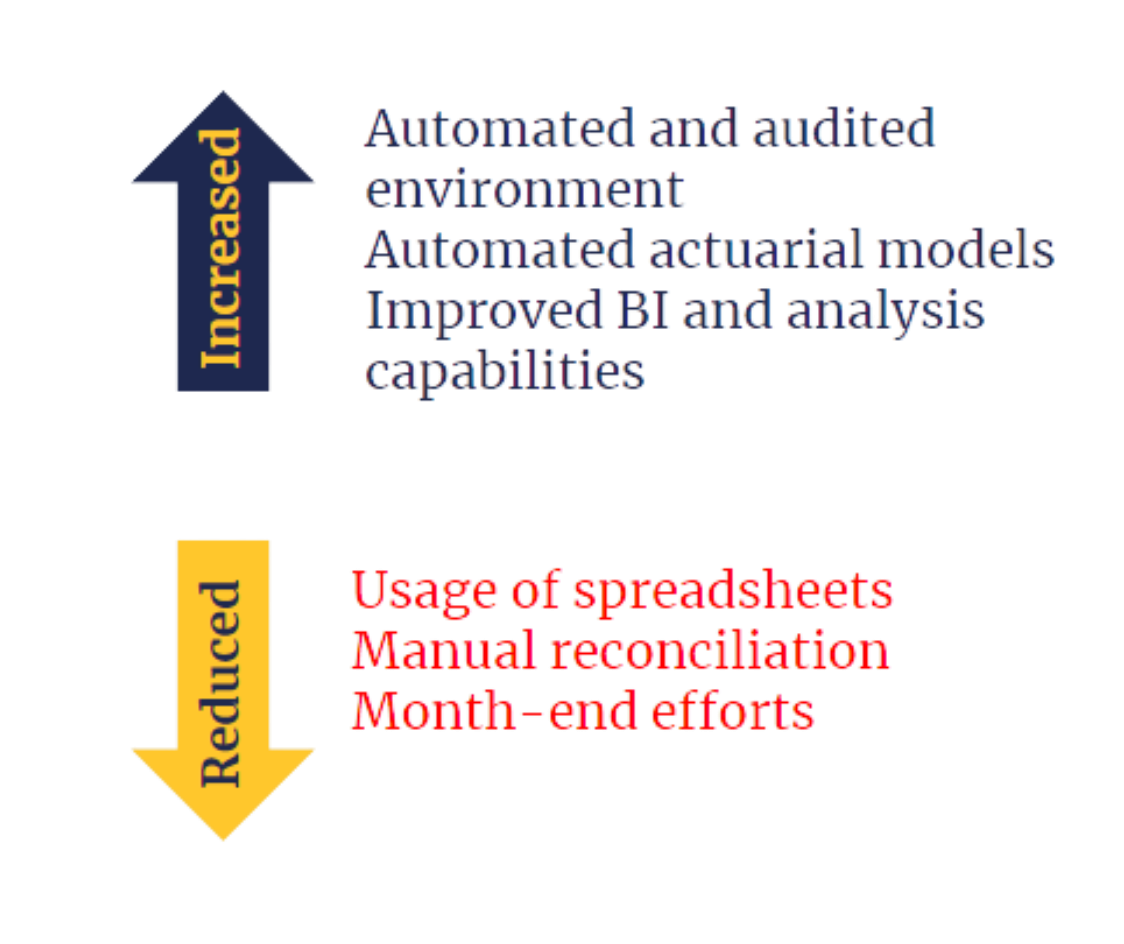 Increased

Automated and audited environment
Automated actuarial models
Improved BI and analysis capabilities

Reduced

Usage of spreadsheets
Manual reconciliation
Month-end efforts